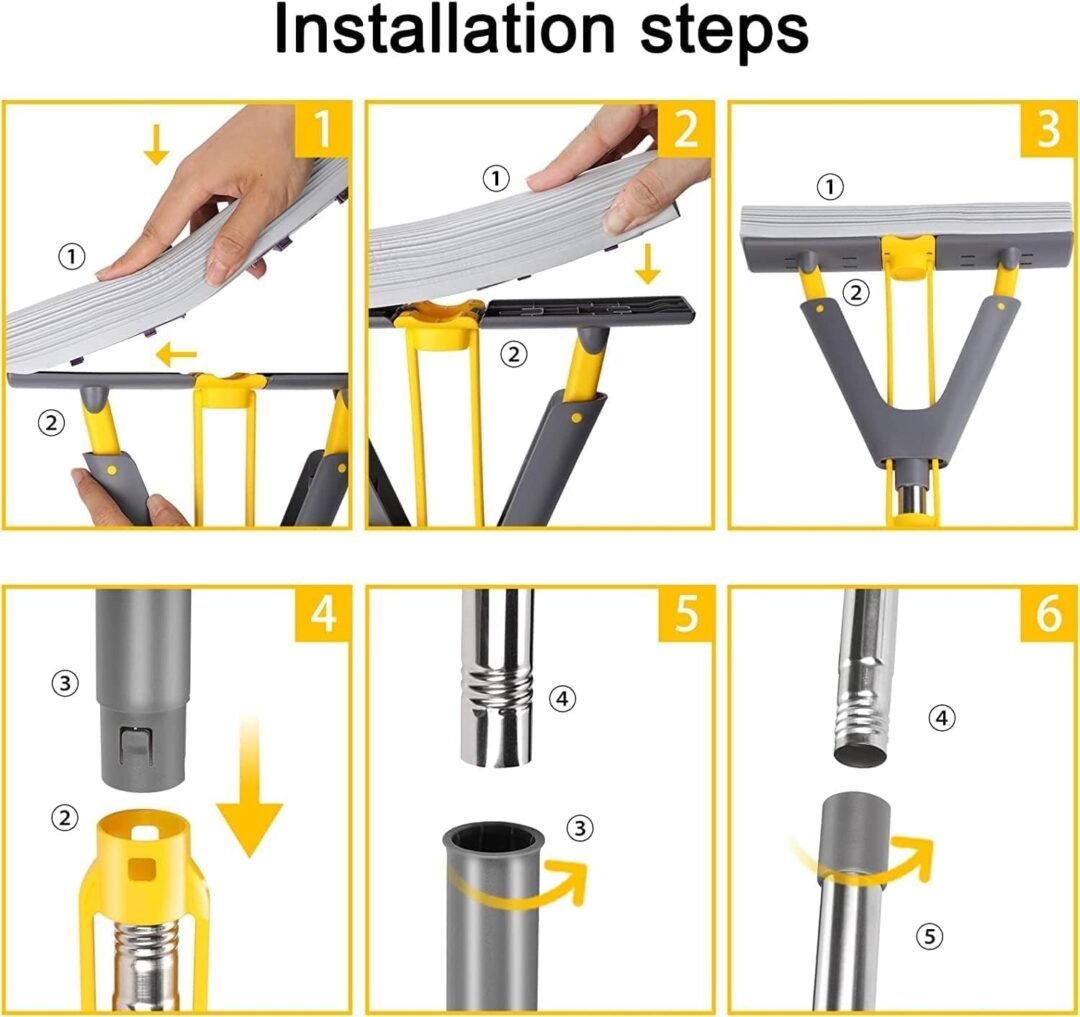 Installation steps

1
①
②

2
①
②

3
①
②

4
③
②

5
④
③

6
④
⑤